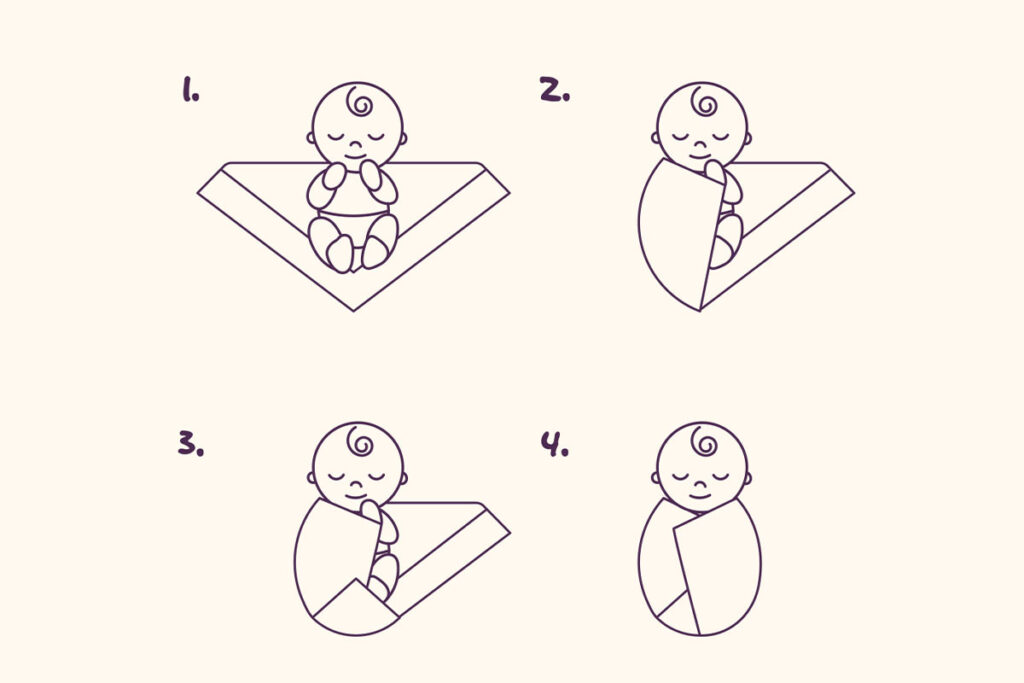 1.

2.

3.

4.